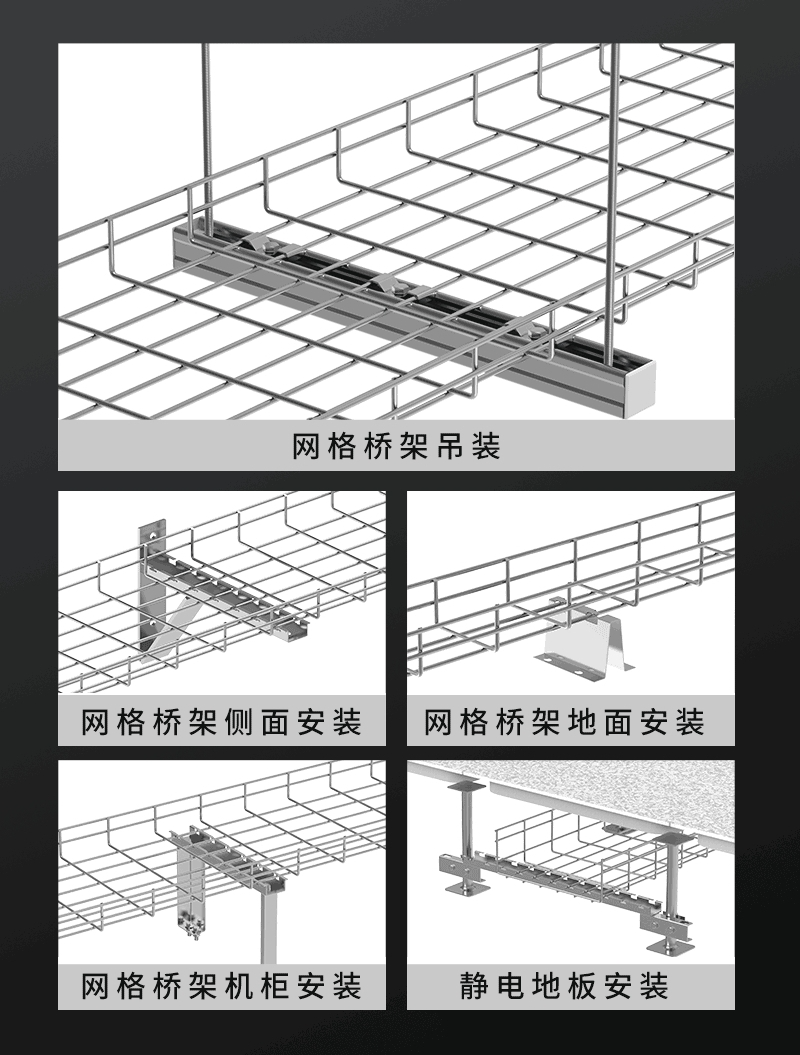 网格桥架吊装

网格桥架侧面安装

网格桥架地面安装

网格桥架机柜安装

静电地板安装